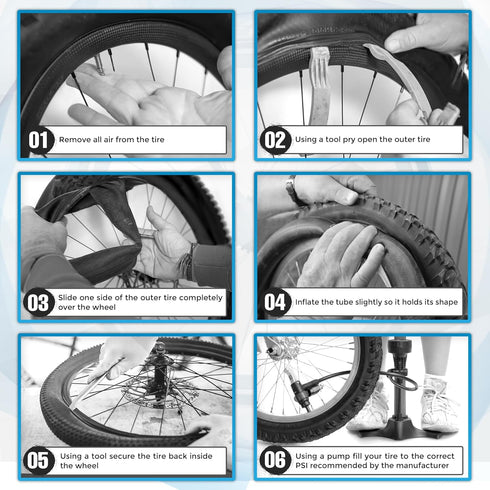 01 Remove all air from the tire

02 Using a tool pry open the outer tire

03 Slide one side of the outer tire completely over the wheel

04 Inflate the tube slightly so it holds its shape

05 Using a tool secure the tire back inside the wheel

06 Using a pump fill your tire to the correct PSI recommended by the manufacturer